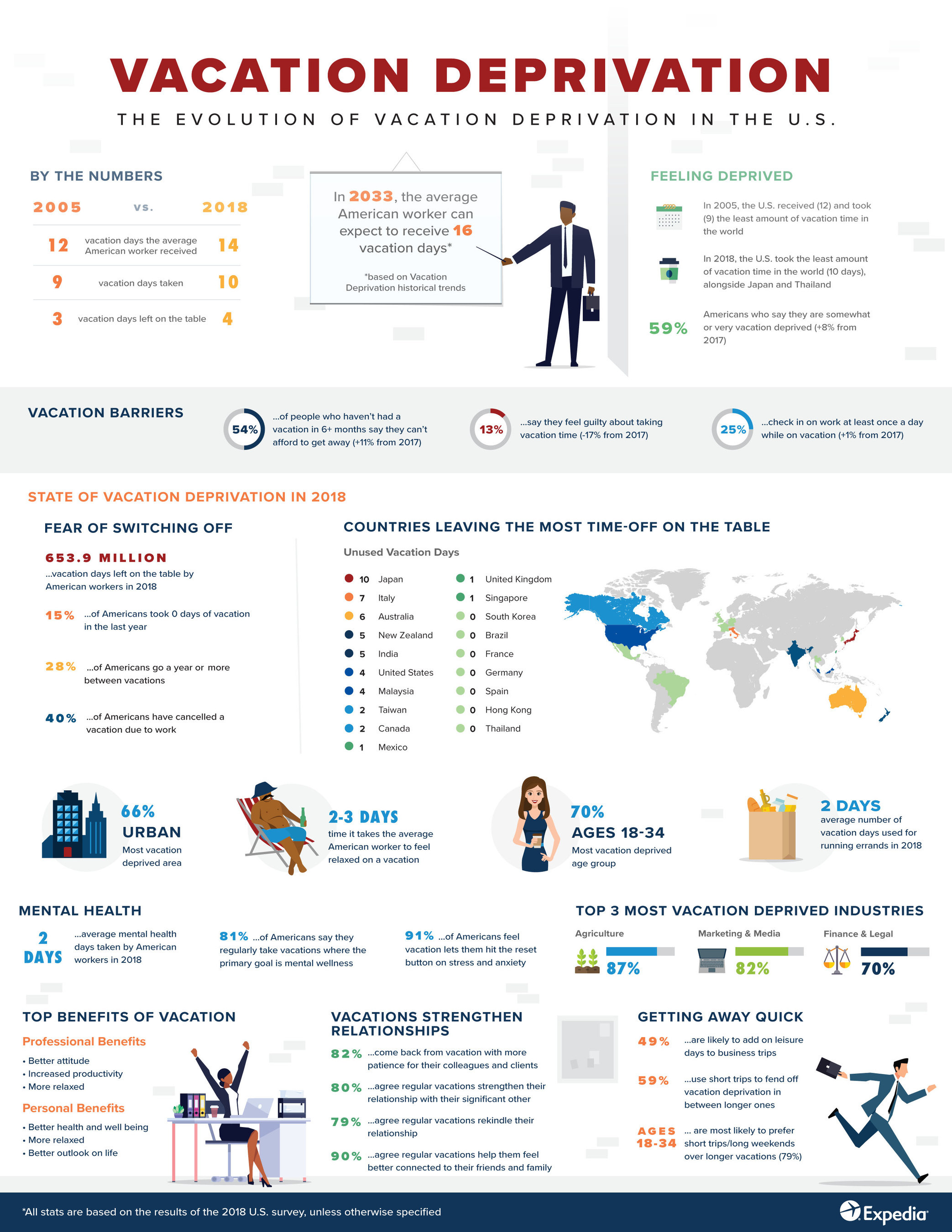 VACATION DEPRIVATION

THE EVOLUTION OF VACATION DEPRIVATION IN THE U.S.

BY THE NUMBERS

| 2005 | vs. | 2018 |
|---|---|---|
| 12 | vacation days the average American worker received | 14 |
| 9 | vacation days taken | 10 |
| 3 | vacation days left on the table | 4 |

In 2033, the average American worker can expect to receive 16 vacation days*

*based on Vacation Deprivation historical trends

FEELING DEPRIVED

In 2005, the U.S. received (12) and took (9) the least amount of vacation time in the world

In 2018, the U.S. took the least amount of vacation time in the world (10 days), alongside Japan and Thailand

59% Americans who say they are somewhat or very vacation deprived (+8% from 2017)

VACATION BARRIERS

54% ...of people who haven't had a vacation in 6+ months say they can't afford to get away (+11% from 2017)

13% ...say they feel guilty about taking vacation time (-17% from 2017)

25% ...check in on work at least once a day while on vacation (+1% from 2017)

STATE OF VACATION DEPRIVATION IN 2018

FEAR OF SWITCHING OFF

653.9 MILLION
...vacation days left on the table by American workers in 2018

15% ...of Americans took 0 days of vacation in the last year

28% ...of Americans go a year or more between vacations

40% ...of Americans have cancelled a vacation due to work

COUNTRIES LEAVING THE MOST TIME-OFF ON THE TABLE

Unused Vacation Days

10 Japan
7 Italy
6 Australia
5 New Zealand
5 India
4 United States
4 Malaysia
2 Taiwan
2 Canada
1 Mexico
1 United Kingdom
1 Singapore
0 South Korea
0 Brazil
0 France
0 Germany
0 Spain
0 Hong Kong
0 Thailand

66% URBAN
Most vacation deprived area

2-3 DAYS
time it takes the average American worker to feel relaxed on a vacation

70% AGES 18-34
Most vacation deprived age group

2 DAYS
average number of vacation days used for running errands in 2018

MENTAL HEALTH

2 DAYS ...average mental health days taken by American workers in 2018

81% ...of Americans say they regularly take vacations where the primary goal is mental wellness

91% ...of Americans feel vacation lets them hit the reset button on stress and anxiety

TOP 3 MOST VACATION DEPRIVED INDUSTRIES

Agriculture 87%
Marketing & Media 82%
Finance & Legal 70%

TOP BENEFITS OF VACATION

Professional Benefits
• Better attitude
• Increased productivity
• More relaxed

Personal Benefits
• Better health and well being
• More relaxed
• Better outlook on life

VACATIONS STRENGTHEN RELATIONSHIPS

82% ...come back from vacation with more patience for their colleagues and clients

80% ...agree regular vacations strengthen their relationship with their significant other

79% ...agree regular vacations rekindle their relationship

90% ...agree regular vacations help them feel better connected to their friends and family

GETTING AWAY QUICK

49% ...are likely to add on leisure days to business trips

59% ...use short trips to fend off vacation deprivation in between longer ones

AGES 18-34 ... are most likely to prefer short trips/long weekends over longer vacations (79%)

*All stats are based on the results of the 2018 U.S. survey, unless otherwise specified

Expedia