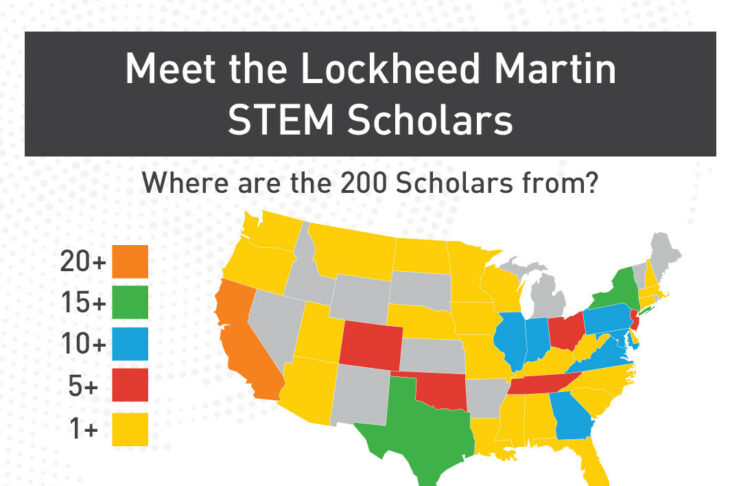 Meet the Lockheed Martin STEM Scholars

Where are the 200 Scholars from?

20+
15+
10+
5+
1+